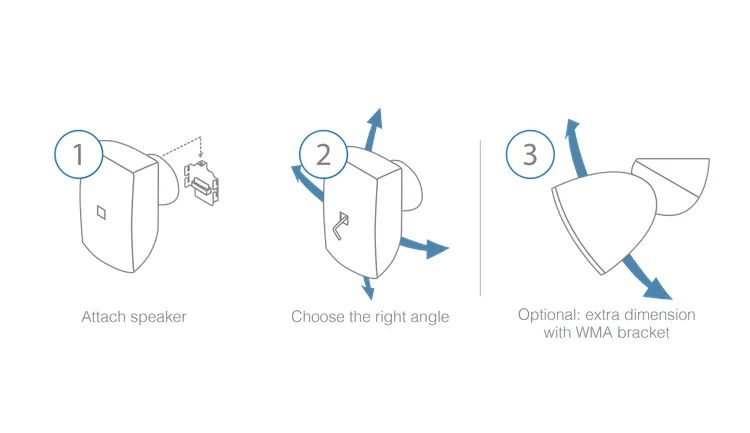 1

Attach speaker

2

Choose the right angle

3

Optional: extra dimension with WMA bracket