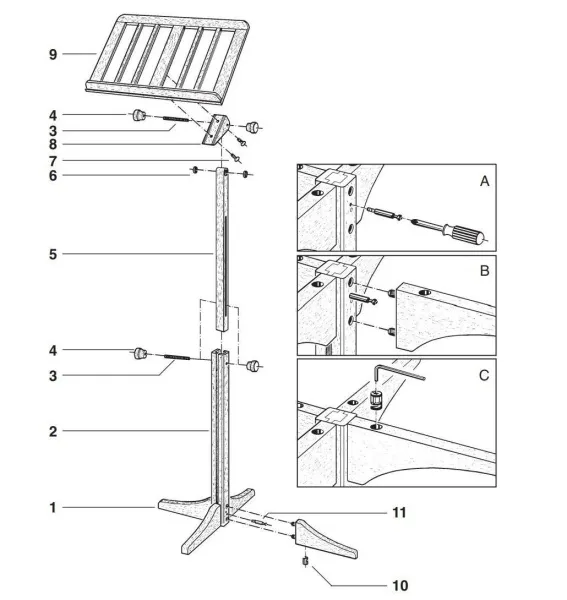 9
4
3
8
7
6
5
4
3
2
1
11
10
A
B
C